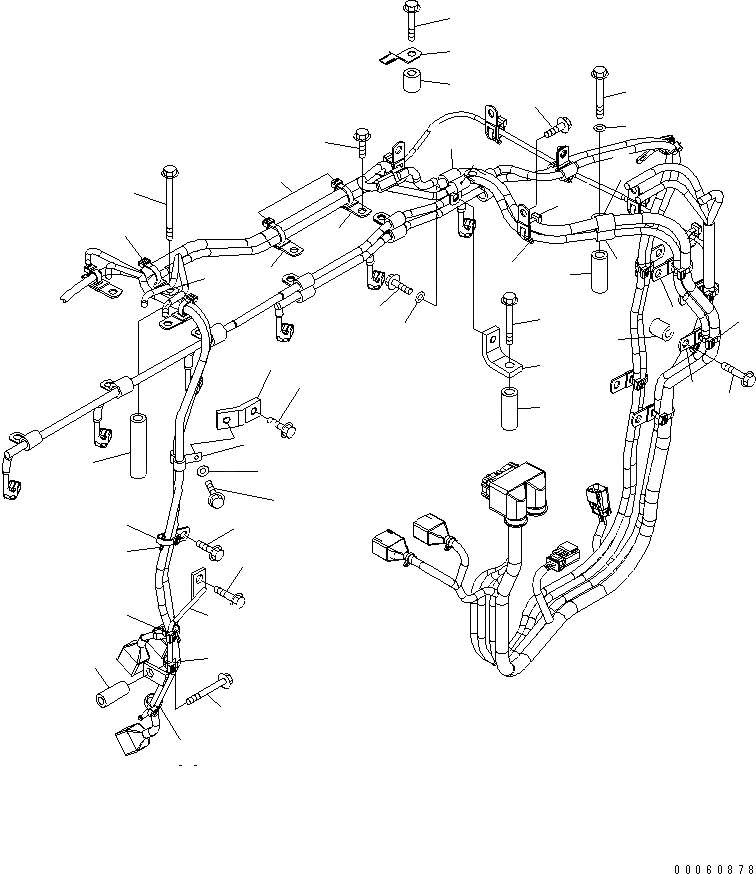 00060878