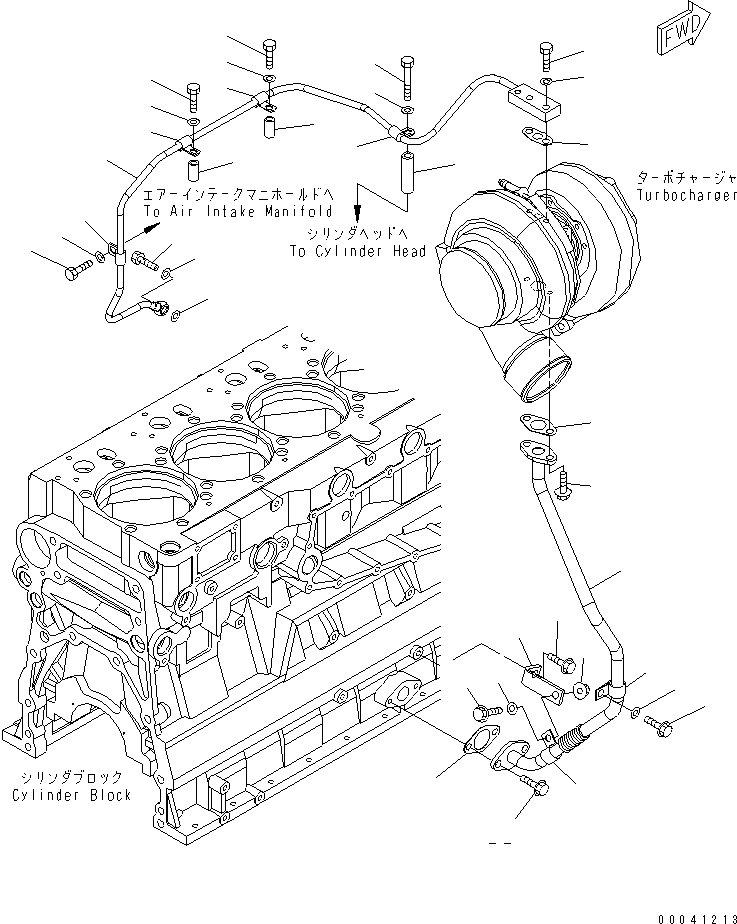 FWD

ターボチャージャ
Turbocharger

エアーインテークマニホールドへ
To Air Intake Manifold

シリンダヘッドへ
To Cylinder Head

シリンダブロック
Cylinder Block

00041213