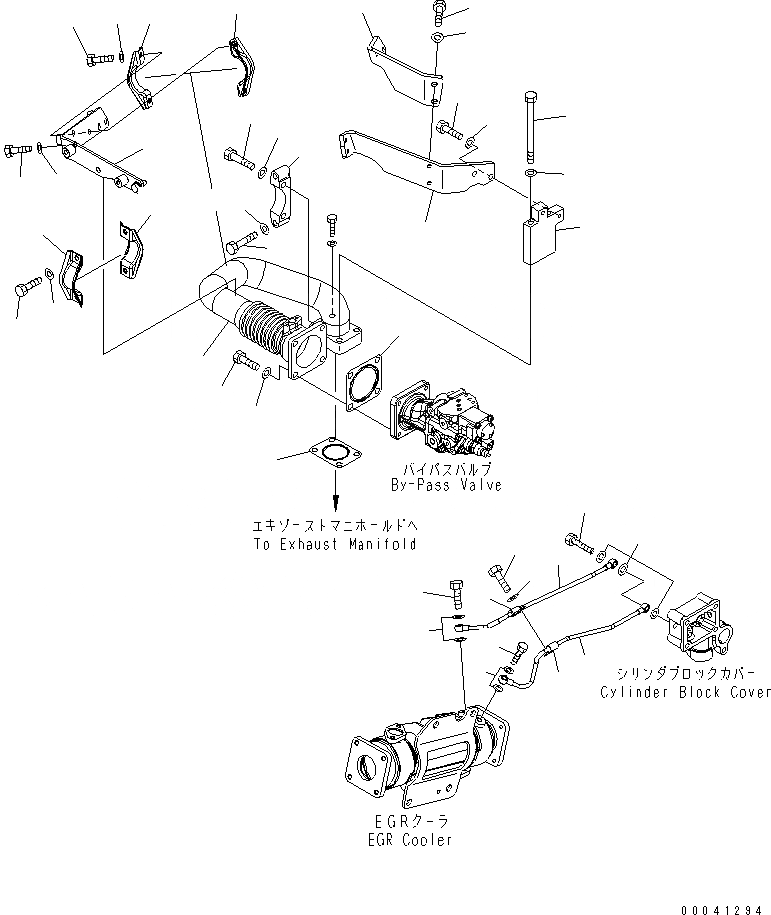 バイパスバルブ
By-Pass Valve

エキゾーストマニホールドへ
To Exhaust Manifold

シリンダブロックカバー
Cylinder Block Cover

EGRクーラ
EGR Cooler

00041294