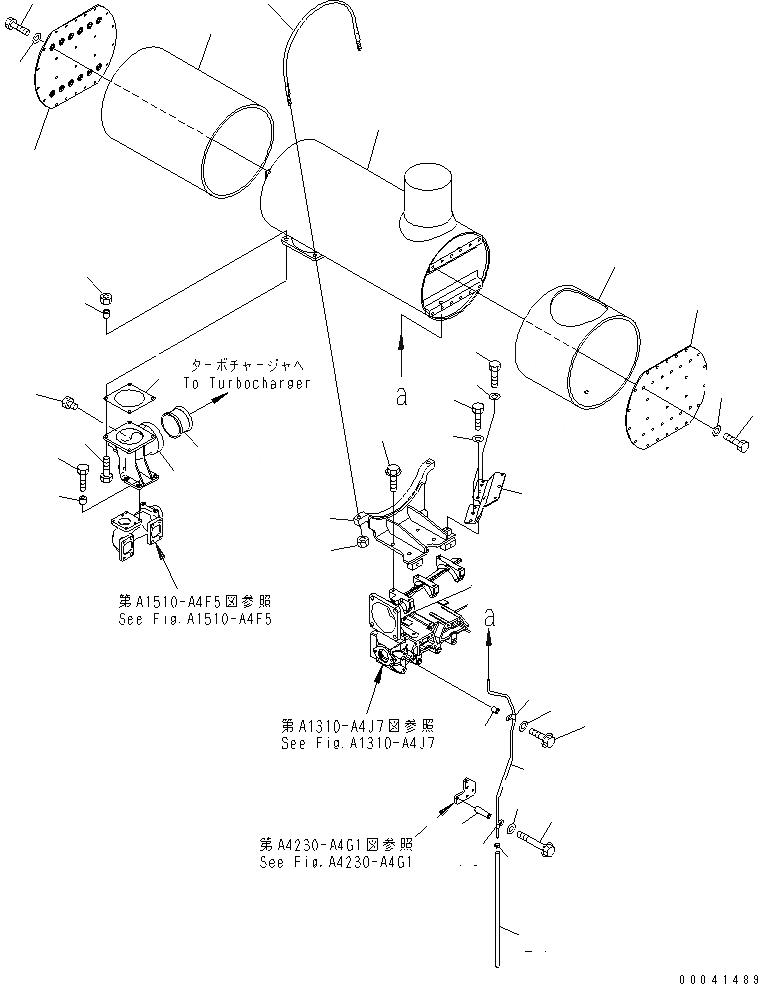 ターボチャージャへ
To Turbocharger

a

第A1510-A4F5図参照
See Fig.A1510-A4F5

a

第A1310-A4J7図参照
See Fig.A1310-A4J7

第A4230-A4G1図参照
See Fig.A4230-A4G1

00041489