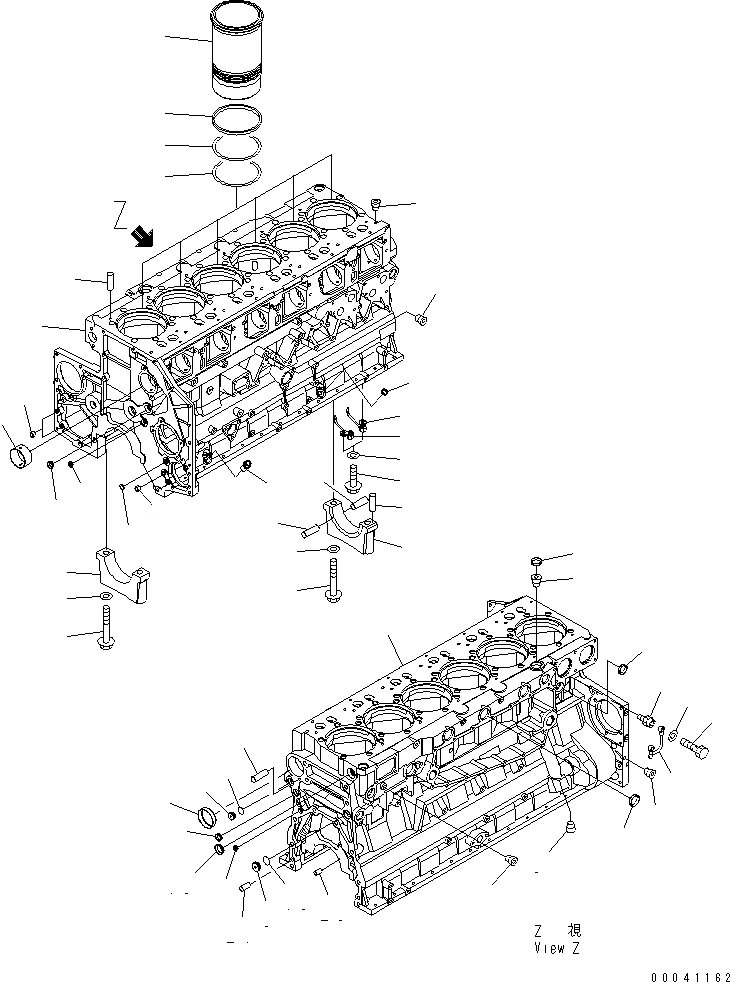 Z

Z 視
View Z

00041162