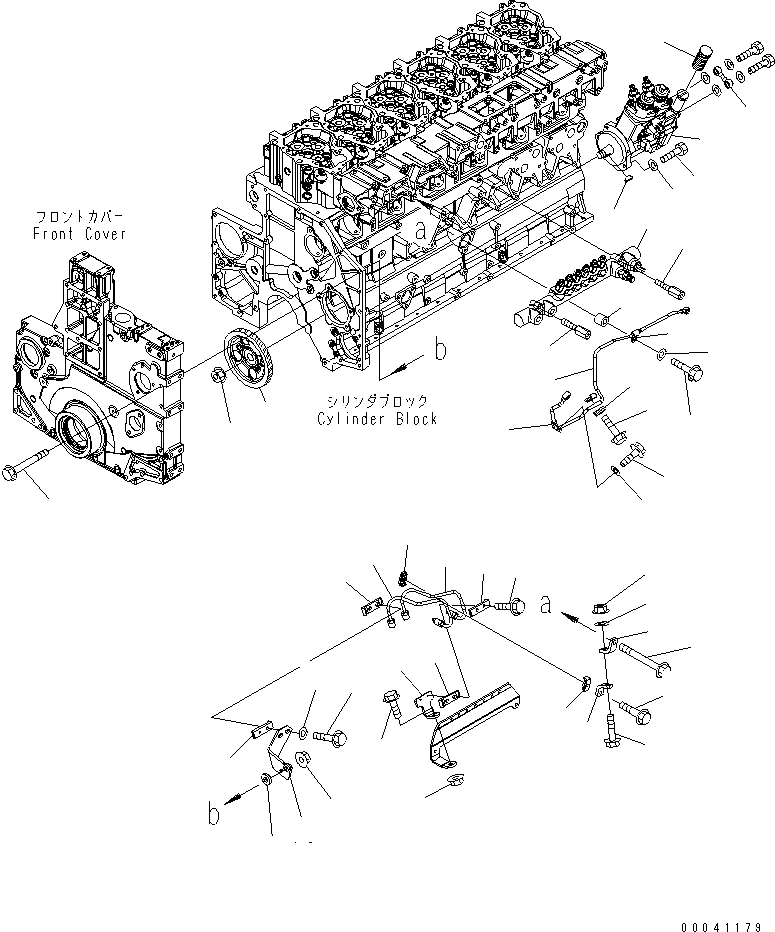 フロントカバー
Front Cover

a

b

シリンダブロック
Cylinder Block

a

b

00041179