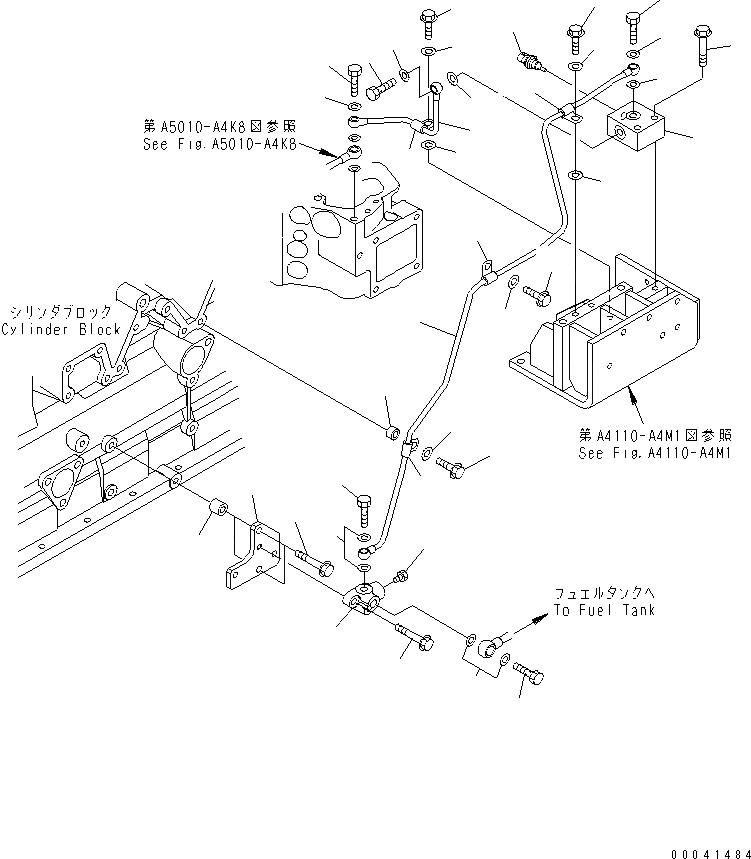 第A5010-A4K8図参照
See Fig.A5010-A4K8

シリンダブロック
Cylinder Block

第A4110-A4M1図参照
See Fig.A4110-A4M1

フュエルタンクへ
To Fuel Tank

00041484