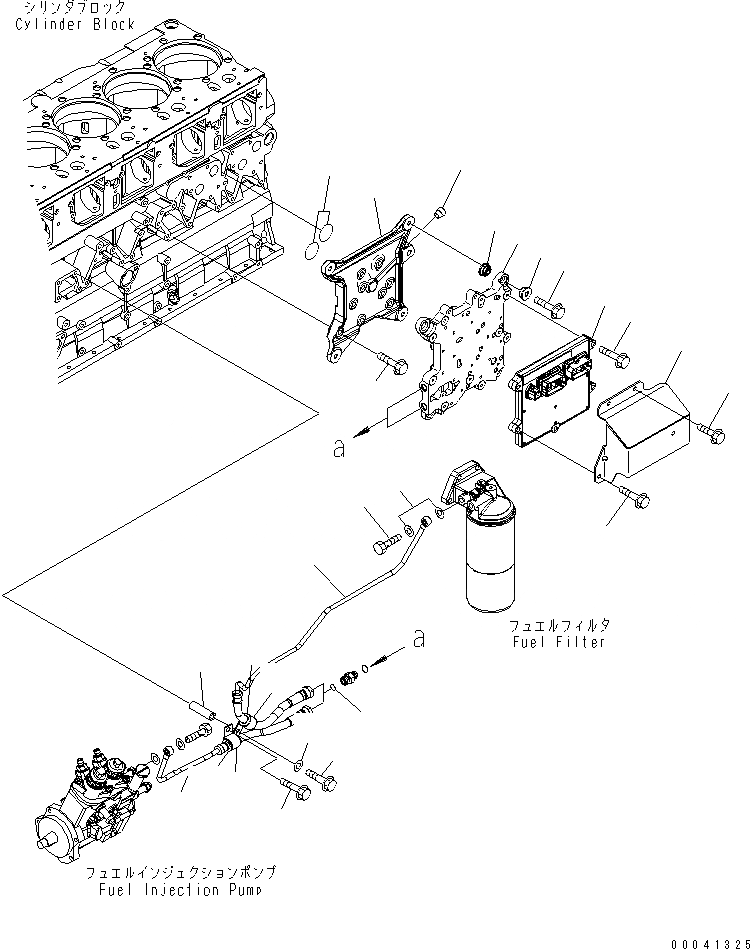 シリンダブロック
Cylinder Block

a

フュエルフィルタ
Fuel Filter

a

フュエルインジェクションポンプ
Fuel Injection Pump

00041325