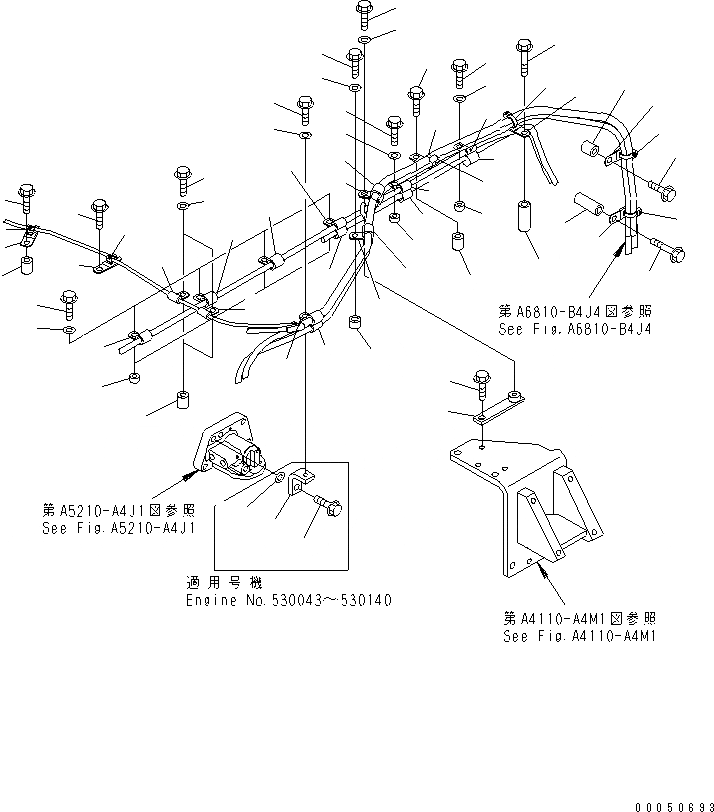 第A6810-B4J4図参照
See Fig.A6810-B4J4

第A5210-A4J1図参照
See Fig.A5210-A4J1

適用号機
Engine No.530043～530140

第A4110-A4M1図参照
See Fig.A4110-A4M1

00050693