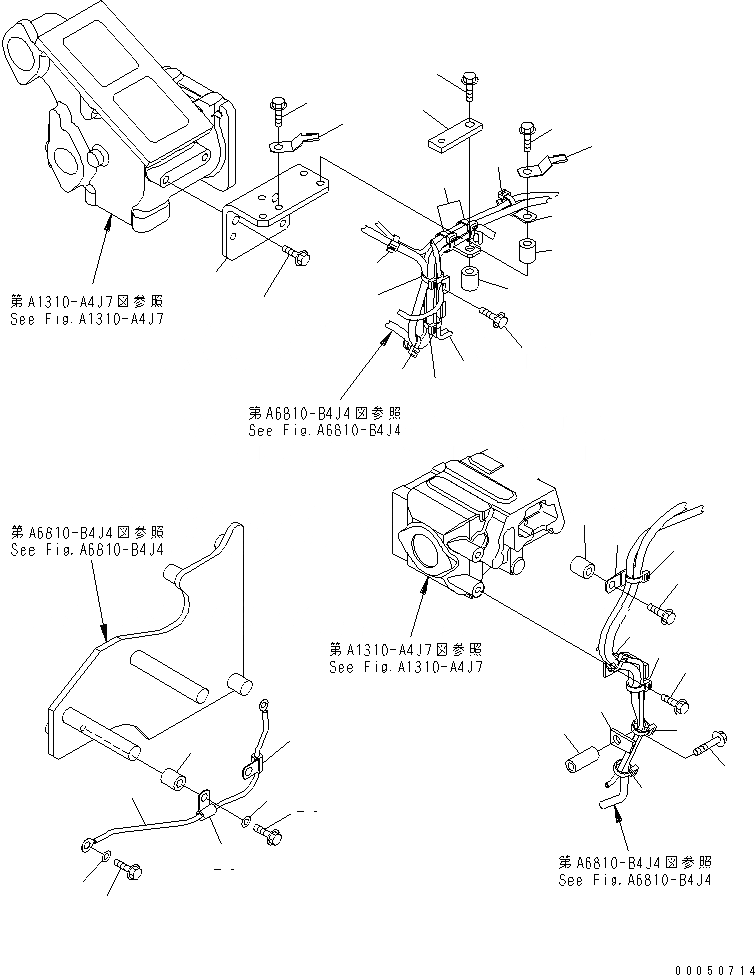 第A1310-A4J7図参照
See Fig.A1310-A4J7

第A6810-B4J4図参照
See Fig.A6810-B4J4

第A6810-B4J4図参照
See Fig.A6810-B4J4

第A1310-A4J7図参照
See Fig.A1310-A4J7

第A6810-B4J4図参照
See Fig.A6810-B4J4

00050714