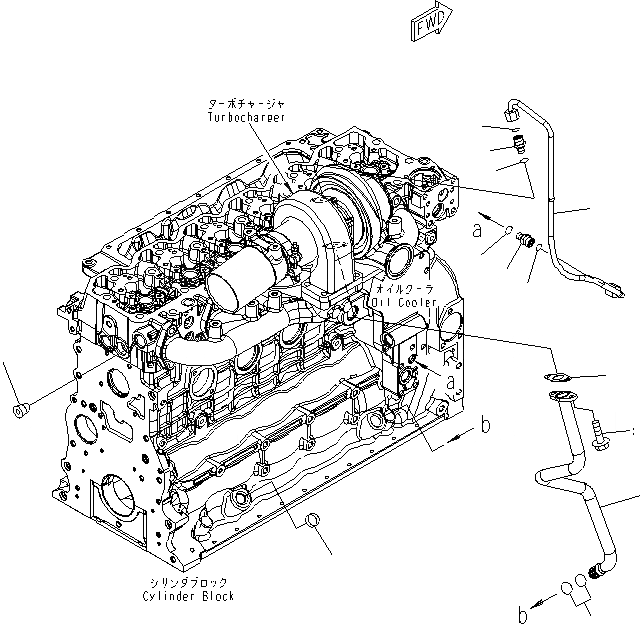 FWD

ターボチャージャ
Turbocharger

a

オイルクーラ
Oil Cooler

a

b

シリンダブロック
Cylinder Block

b