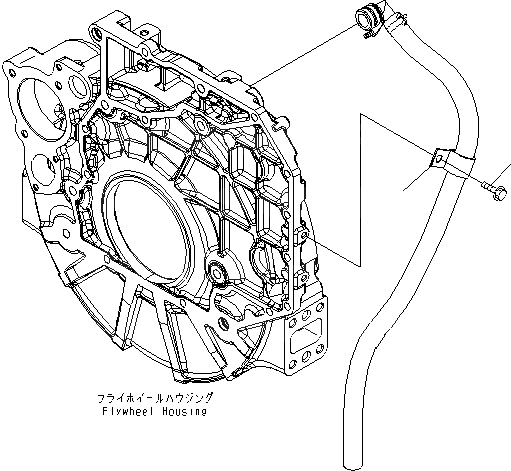 フライホイールハウジング
Flywheel Housing