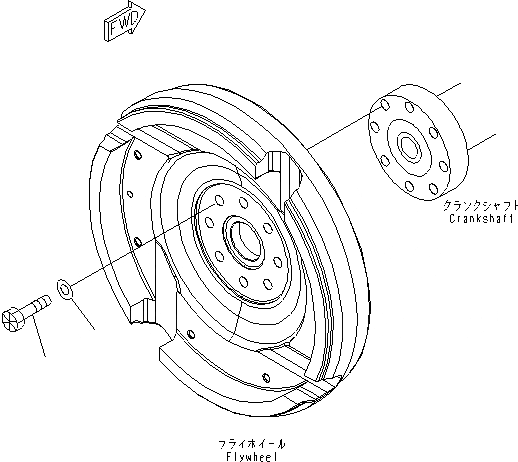 FWD

クランクシャフト
Crankshaft

フライホイール
Flywheel