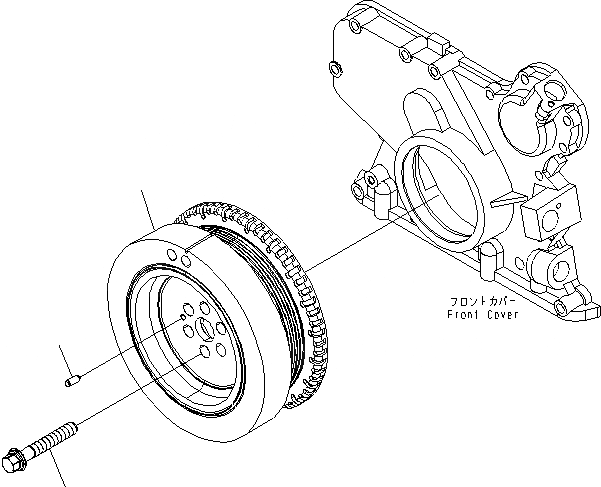 フロントカバー
Front Cover