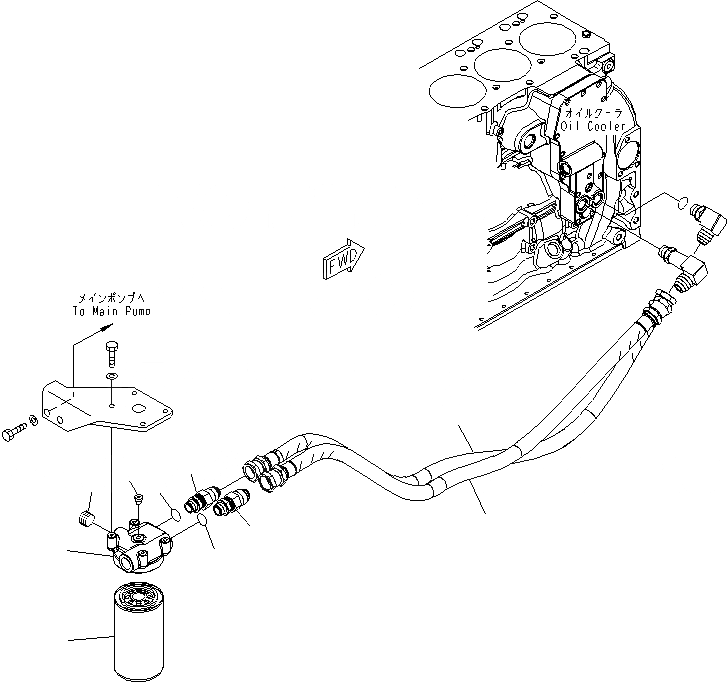 オイルクーラ
Oil Cooler

FWD

メインポンプへ
To Main Pump