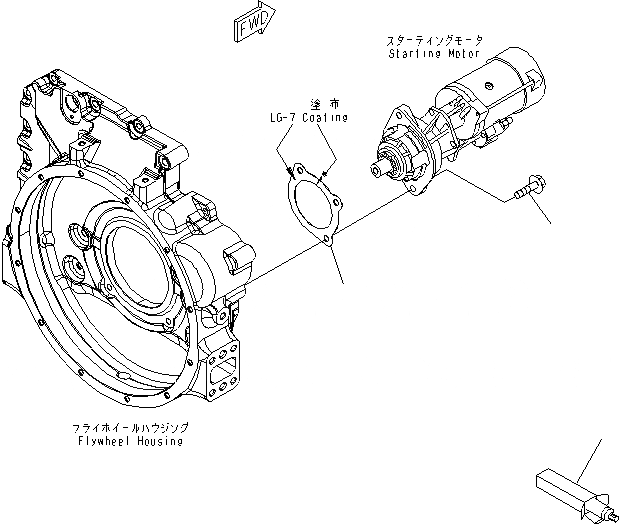 FWD

スターティングモータ
Starting Motor

塗布
LG-7 Coating

フライホイールハウジング
Flywheel Housing