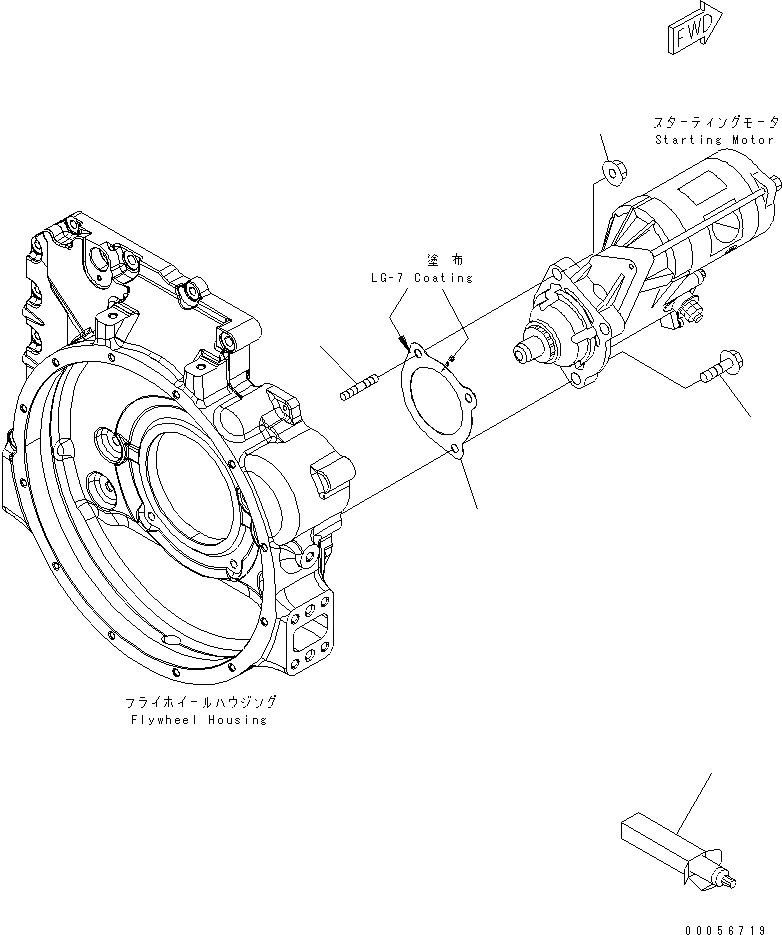 FWD

スターティングモータ
Starting Motor

塗 布
LG-7 Coating

フライホイールハウジング
Flywheel Housing

00056719