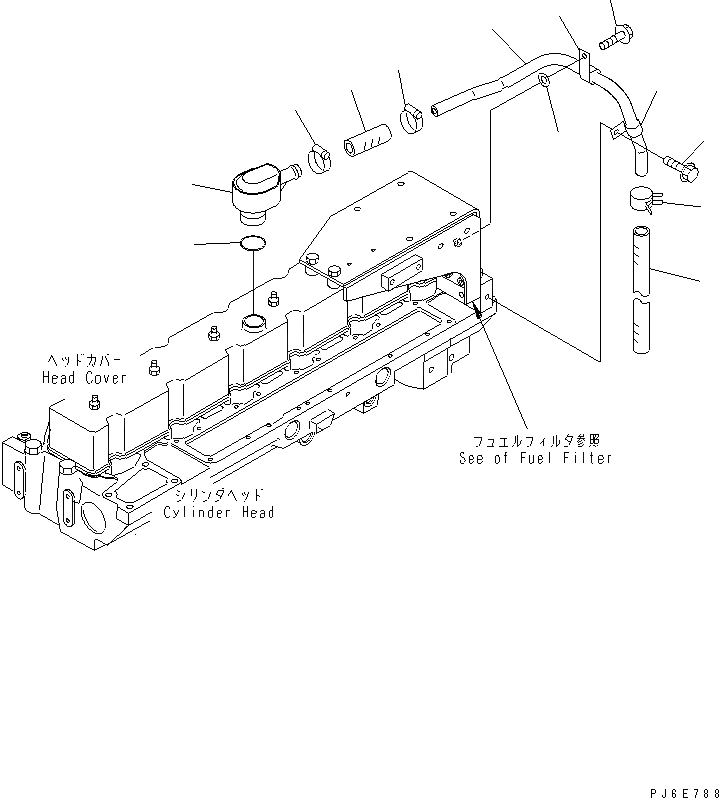 ヘッドカバー
Head Cover

フュエルフィルタ参照
See of Fuel Filter

シリンダヘッド
Cylinder Head

PJ6E788