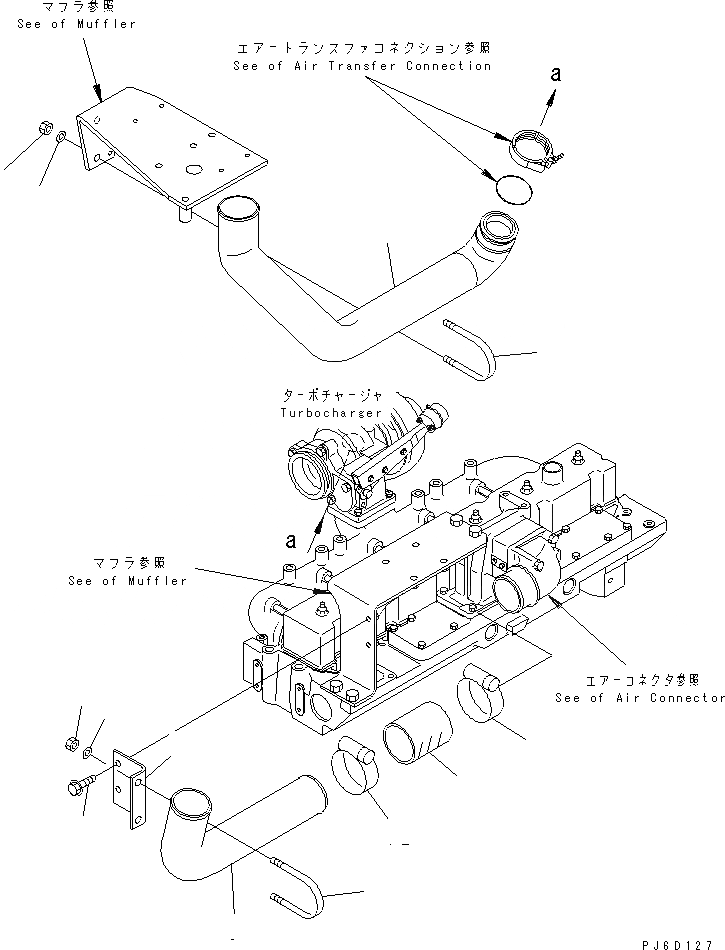 マフラ参照
See of Muffler

エアートランスファコネクション参照
See of Air Transfer Connection

a

ターボチャージャ
Turbocharger

a

マフラ参照
See of Muffler

エアーコネクタ参照
See of Air Connector

PJ6D127