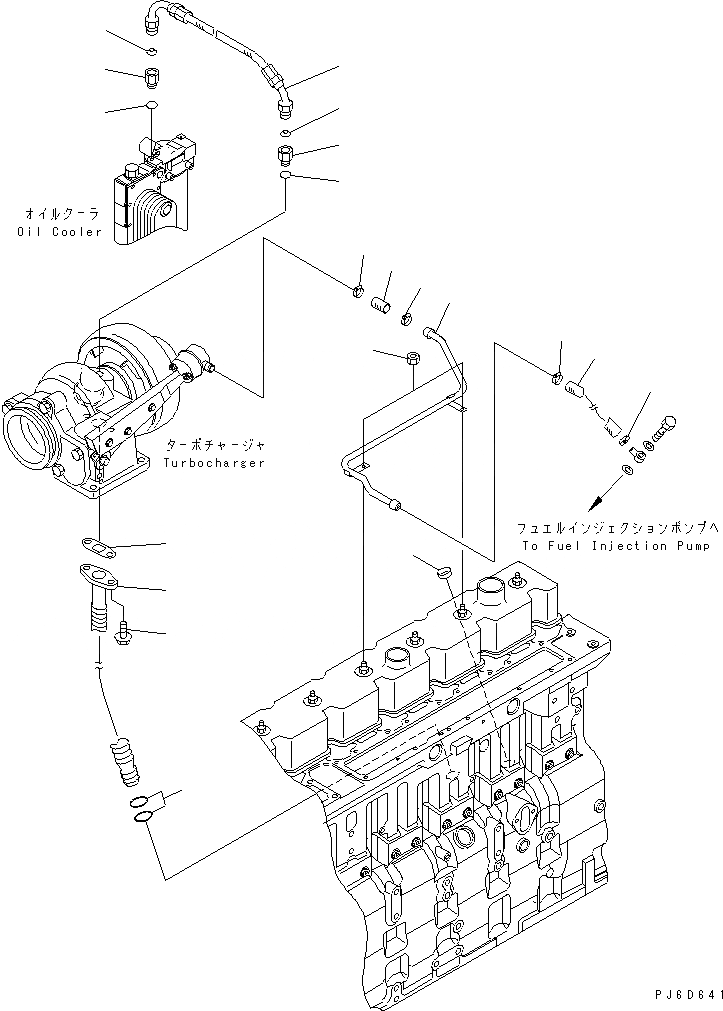 オイルクーラ
Oil Cooler

ターボチャージャ
Turbocharger

フュエルインジェクションポンプへ
To Fuel Injection Pump

PJ6D641