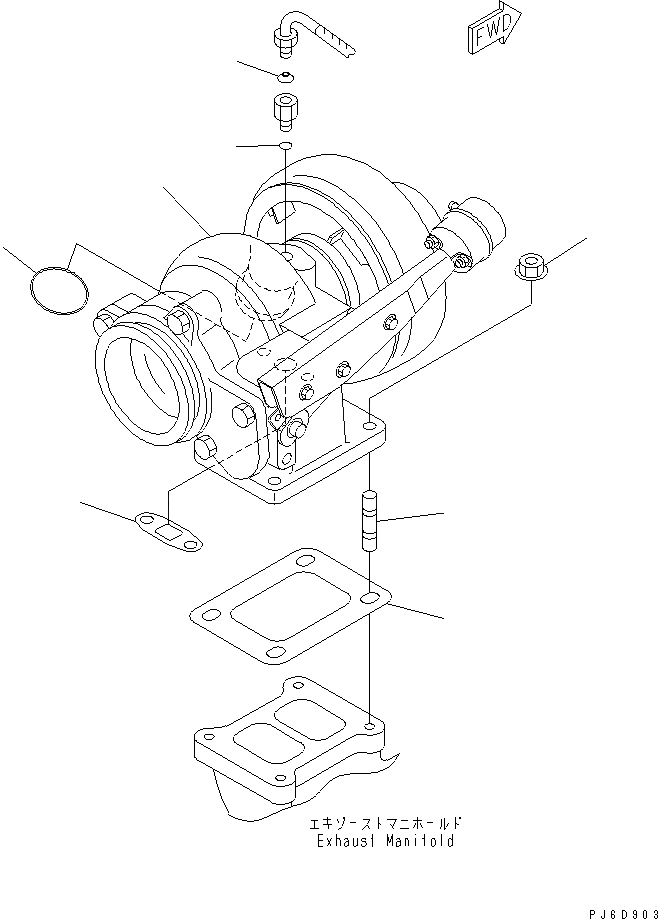 FWD

エキゾーストマニホールド
Exhaust Manifold

PJ6D903