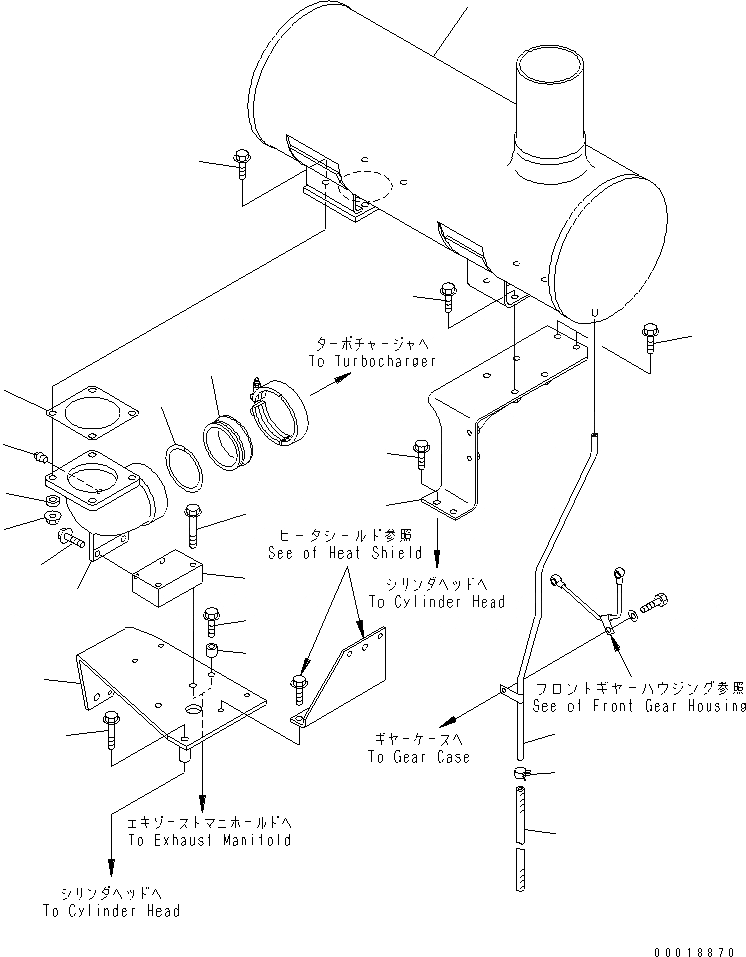 ターボチャージャへ
To Turbocharger

ヒータシールド参照
See of Heat Shield

シリンダヘッドへ
To Cylinder Head

フロントギヤーハウジング参照
See of Front Gear Housing

ギヤーケースへ
To Gear Case

エキゾーストマニホールドへ
To Exhaust Manifold

シリンダヘッドへ
To Cylinder Head

00018870