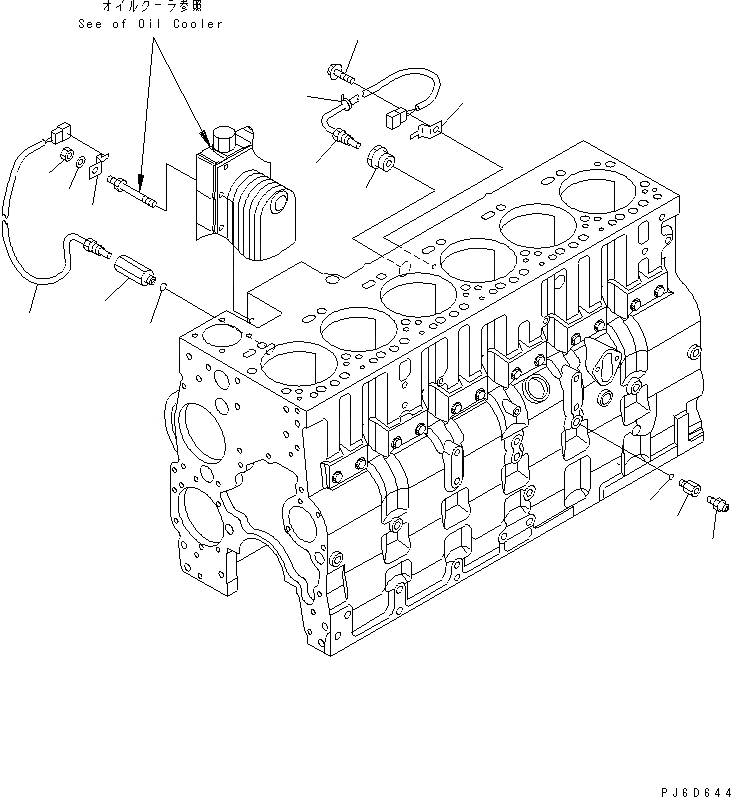 オイルクーラ参照
See of Oil Cooler

PJ6D644