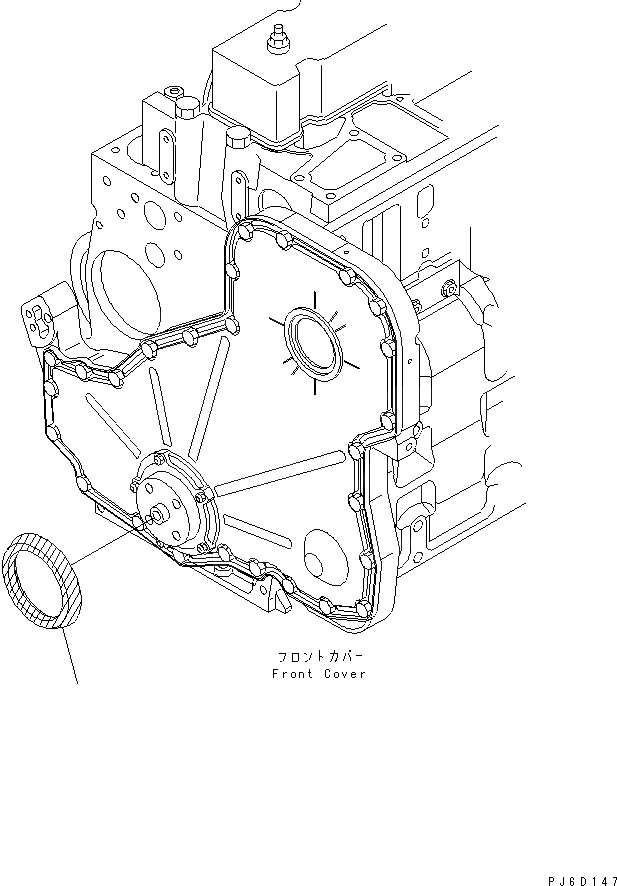 フロントカバー
Front Cover

PJ6D147