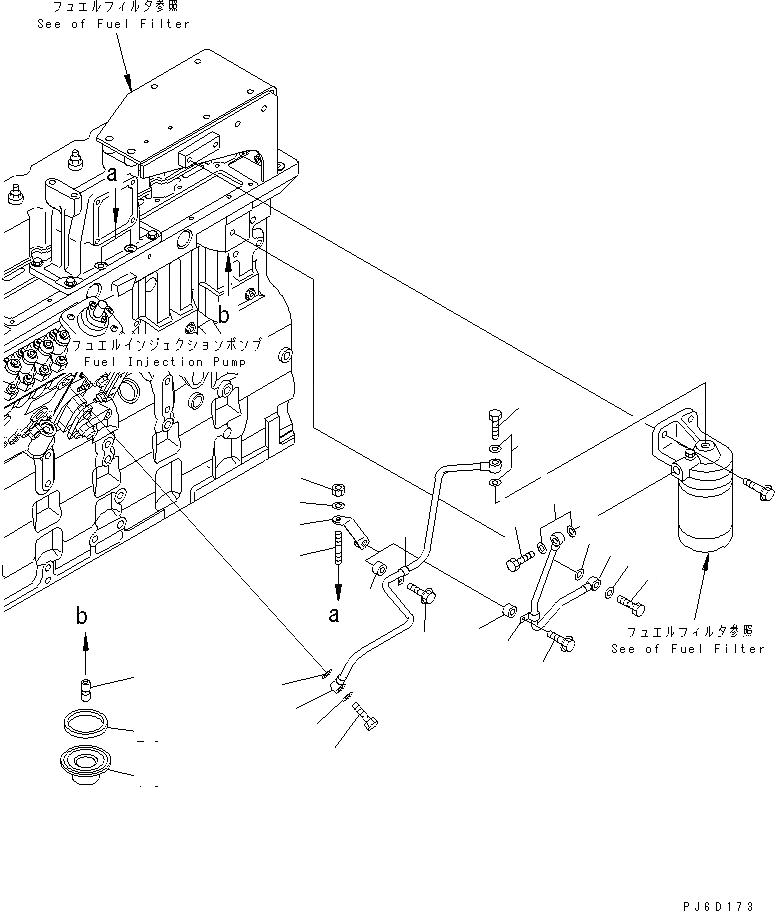 フュエルフィルタ参照
See of Fuel Filter

a

b

フュエルインジェクションポンプ
Fuel Injection Pump

a

b

フュエルフィルタ参照
See of Fuel Filter

PJ6D173