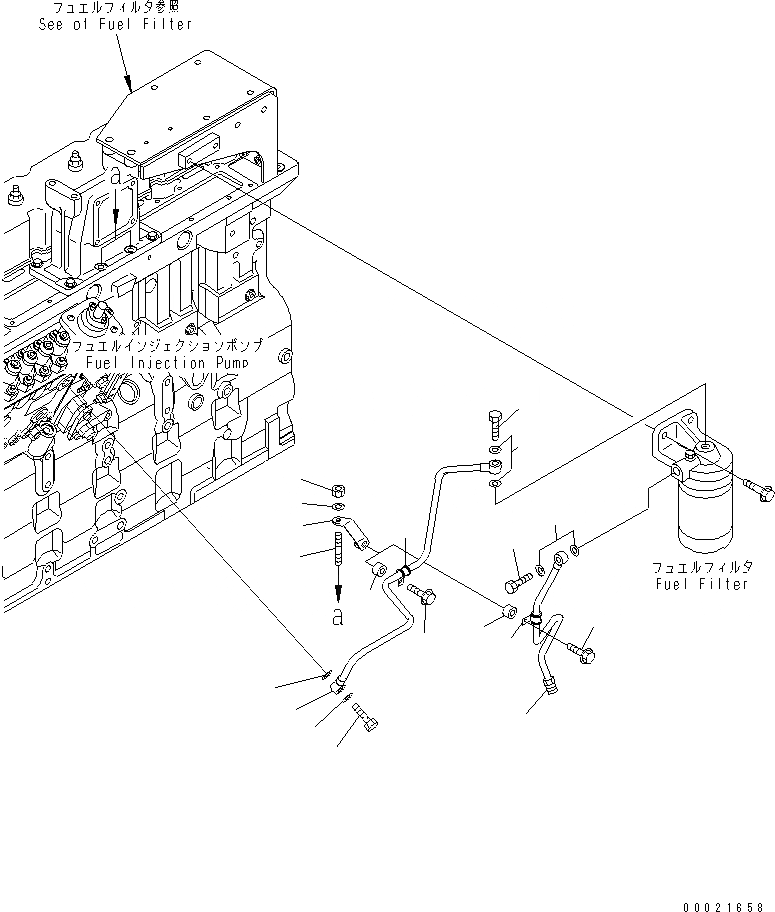 フュエルフィルタ参照
See of Fuel Filter

a

フュエルインジェクションポンプ
Fuel Injection Pump

a

フュエルフィルタ
Fuel Filter

00021658