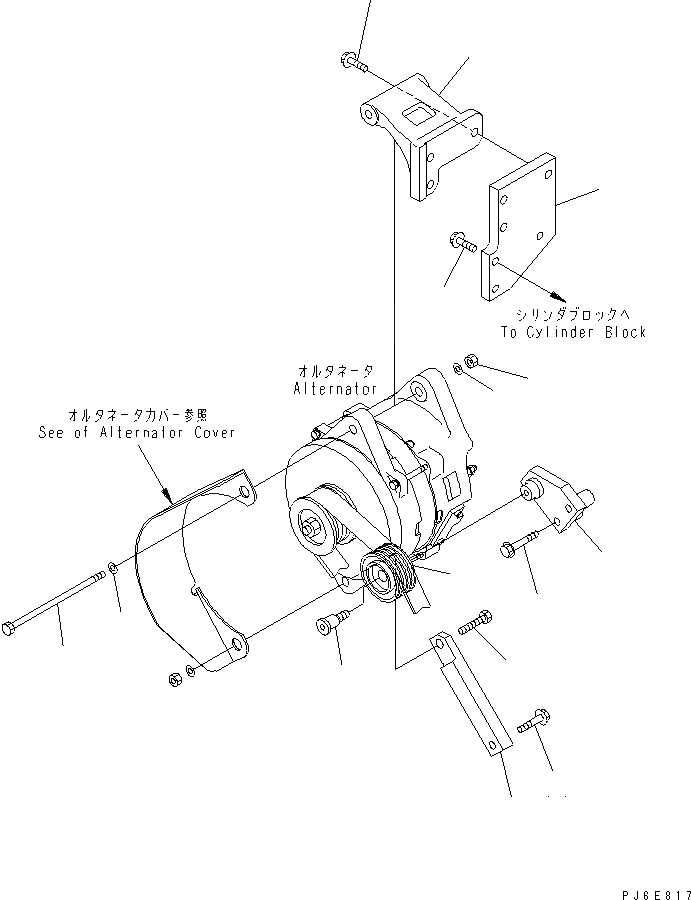 シリンダブロックへ
To Cylinder Block

オルタネータ
Alternator

オルタネータカバー参照
See of Alternator Cover

PJ6E817