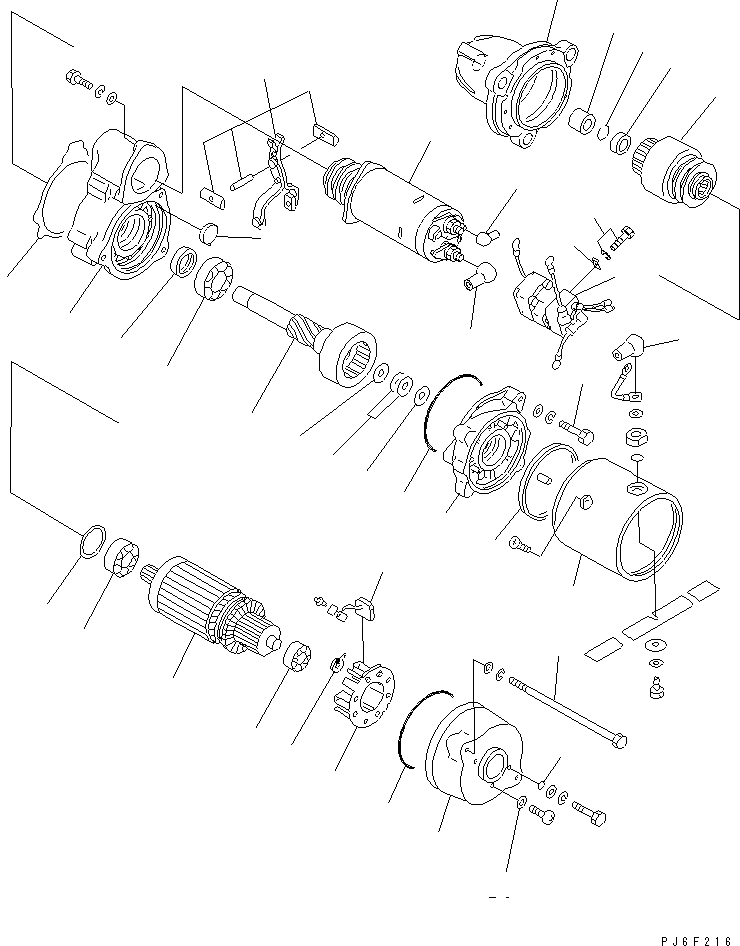 PJ6F216