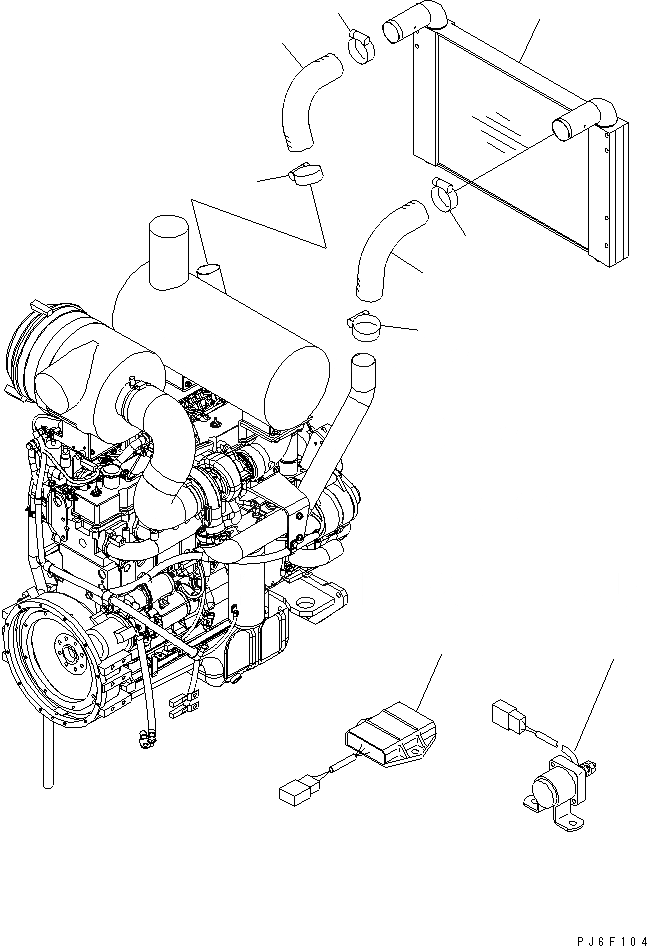 PJ6F104