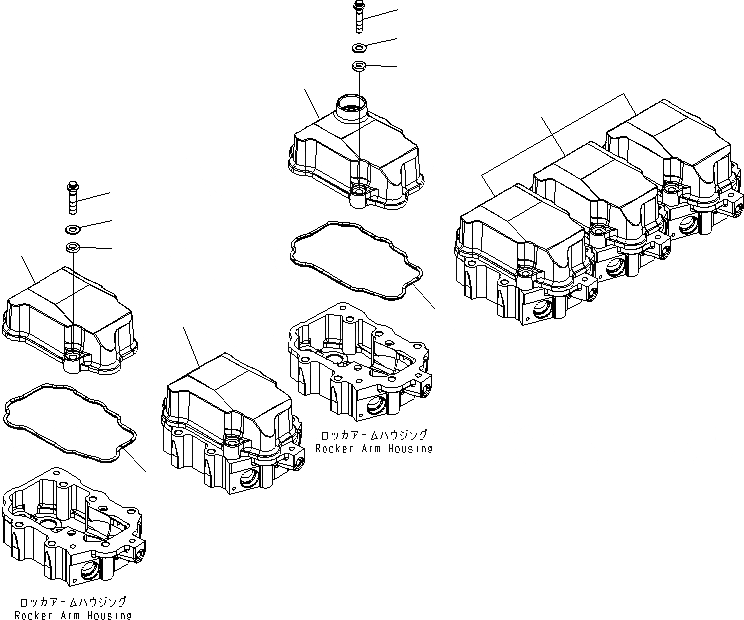 ロッカアームハウジング
Rocker Arm Housing

ロッカアームハウジング
Rocker Arm Housing