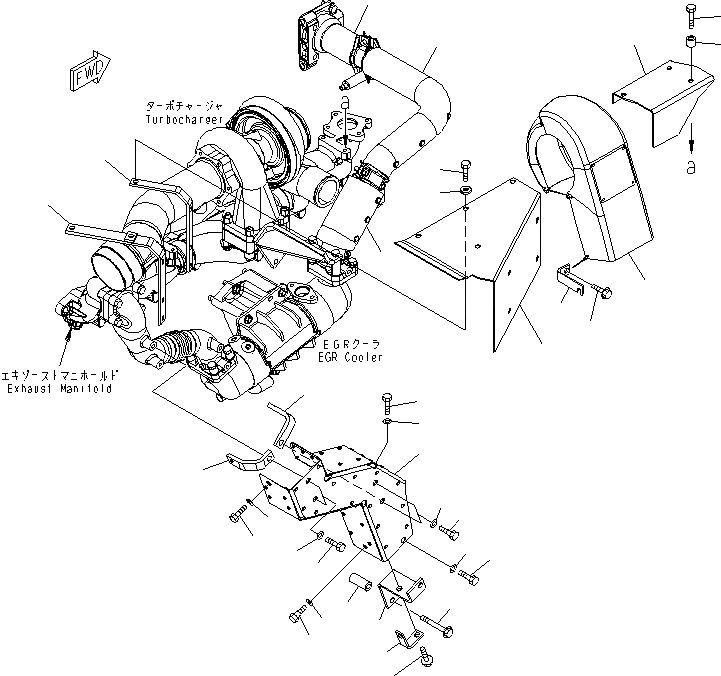 FWD

ターボチャージャ
Turbocharger

a

a

EGRクーラ
EGR Cooler

エキゾーストマニホールド
Exhaust Manifold