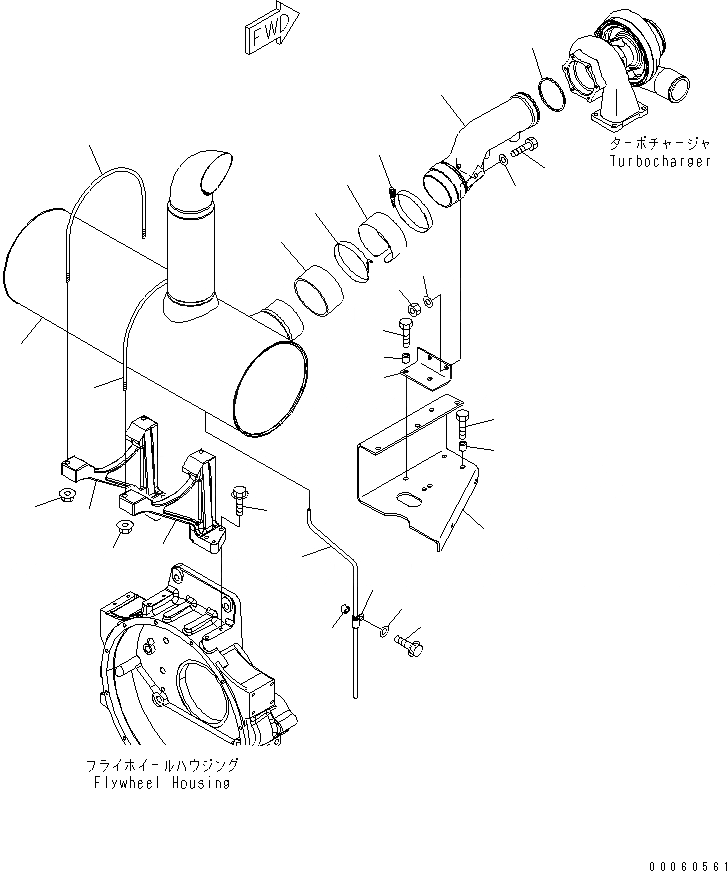 FWD

ターボチャージャ
Turbocharger

フライホイールハウジング
Flywheel Housing

00060561