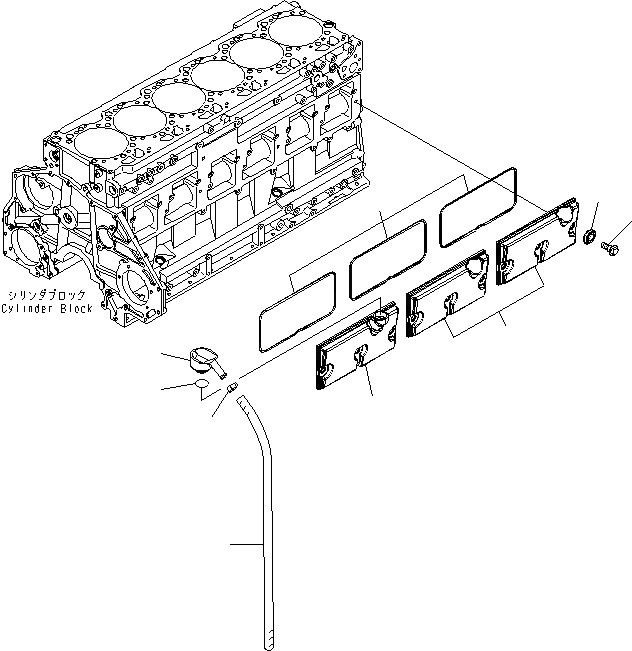 シリンダブロック
Cylinder Block