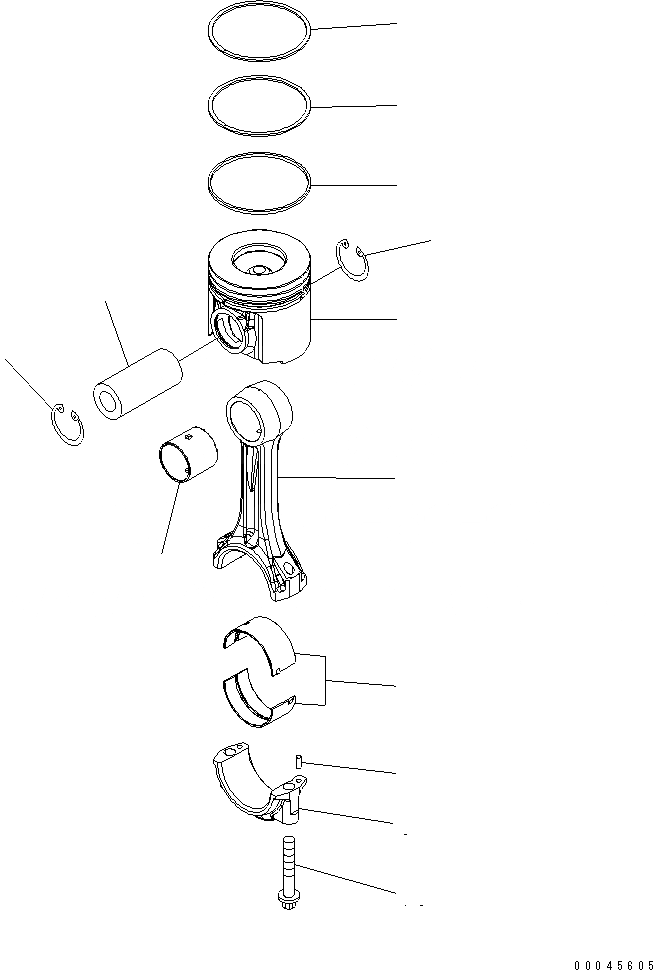 00045605