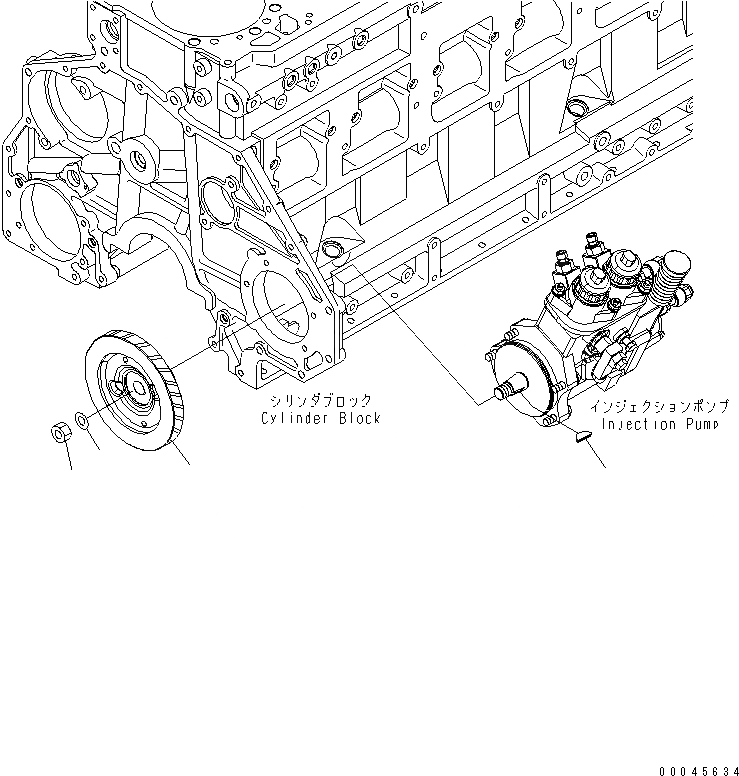 シリンダブロック
Cylinder Block

インジェクションポンプ
Injection Pump

00045634