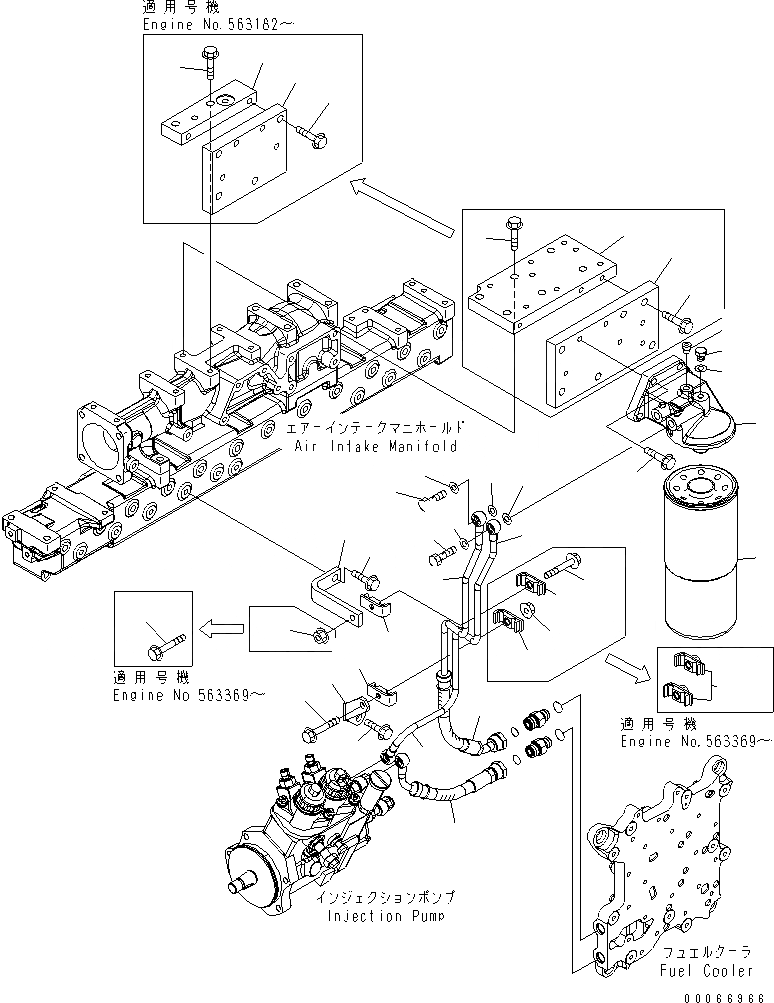 適用号機
Engine No.563182～

エアーインテークマニホールド
Air Intake Manifold

適用号機
Engine No 563369～

適用号機
Engine No.563369～

インジェクションポンプ
Injection Pump

フュエルクーラ
Fuel Cooler

00066966