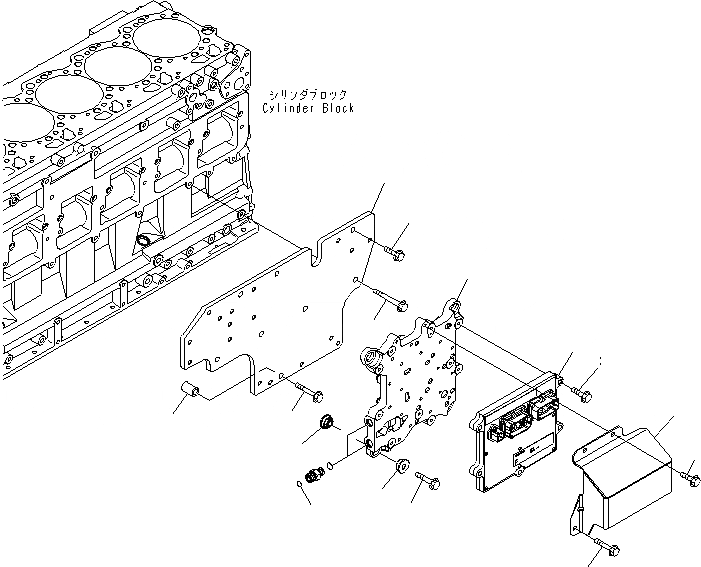 シリンダブロック
Cylinder Block