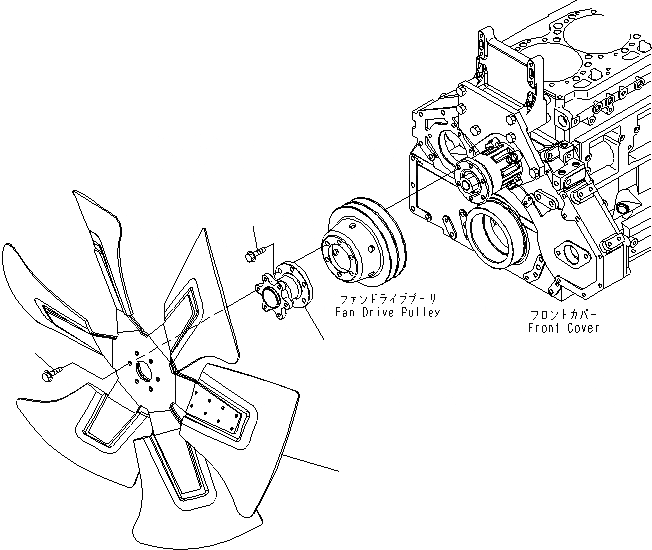 ファンドライブプーリ
Fan Drive Pulley

フロントカバー
Front Cover