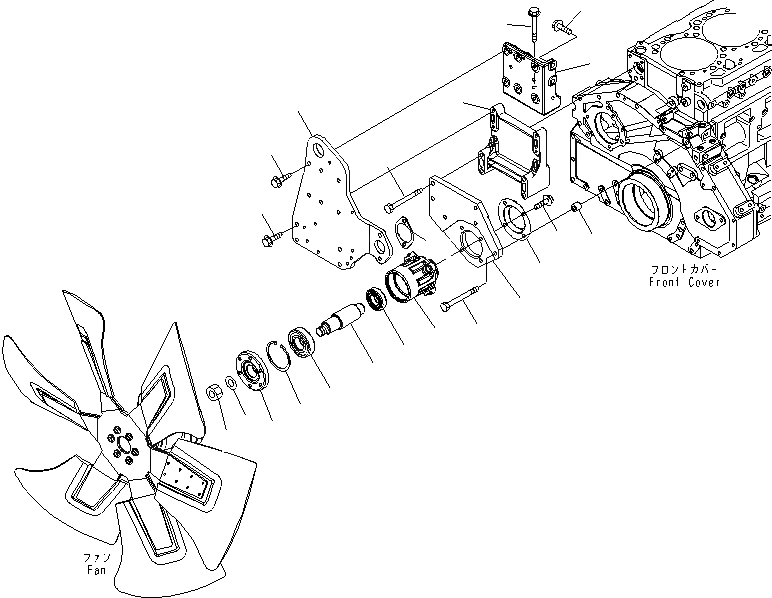 フロントカバー
Front Cover

ファン
Fan