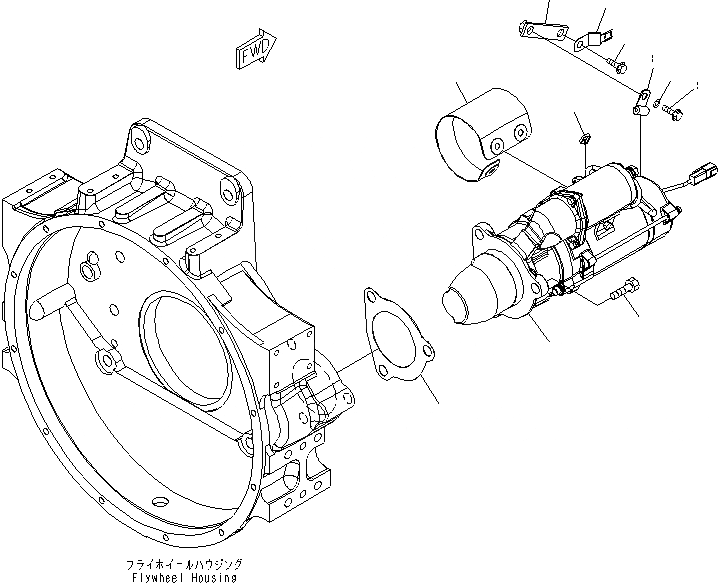 FWD

フライホイールハウジング
Flywheel Housing