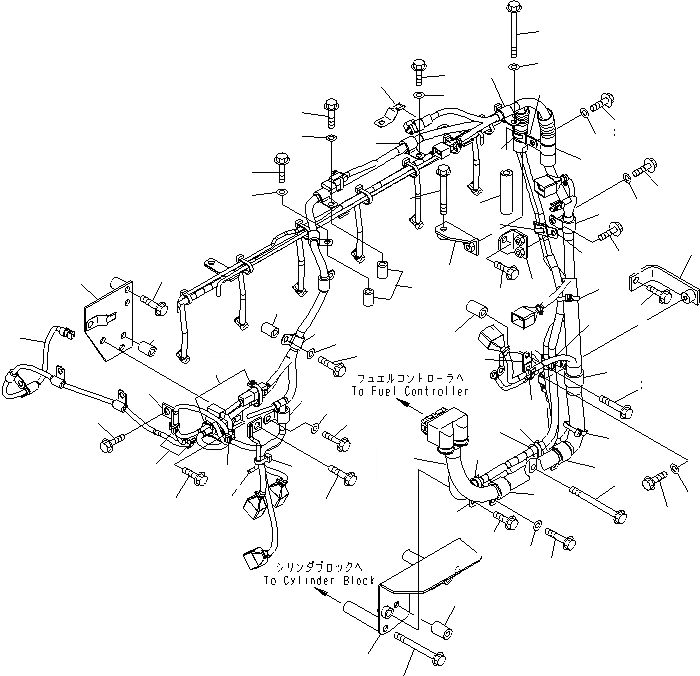 フュエルコントローラへ
To Fuel Controller

シリンダブロックへ
To Cylinder Block