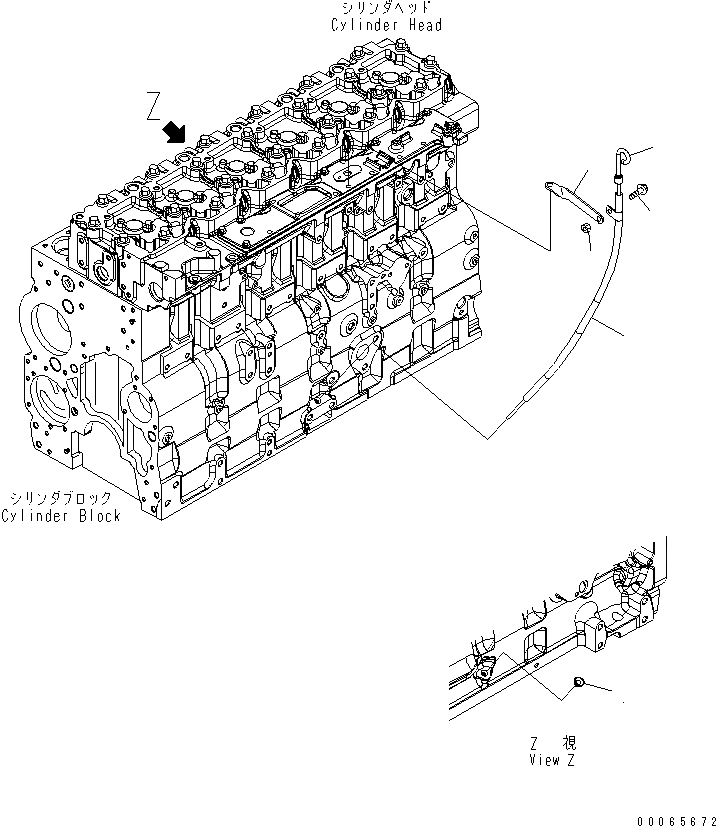 シリンダヘッド
Cylinder Head

Z

シリンダブロック
Cylinder Block

Z 視
View Z

00065672