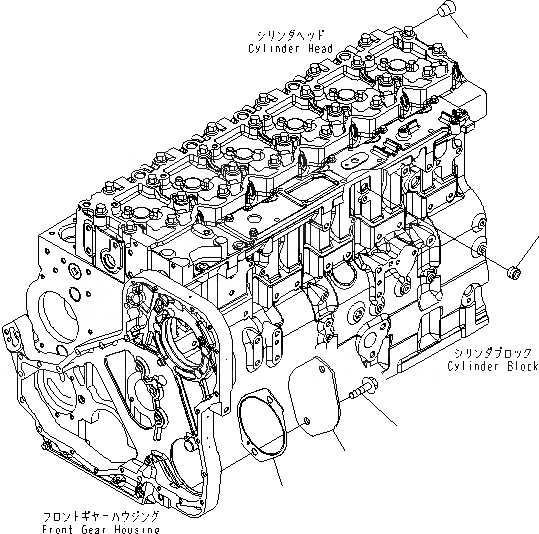 シリンダヘッド
Cylinder Head

シリンダブロック
Cylinder Block

フロントギヤーハウジング
Front Gear Housing