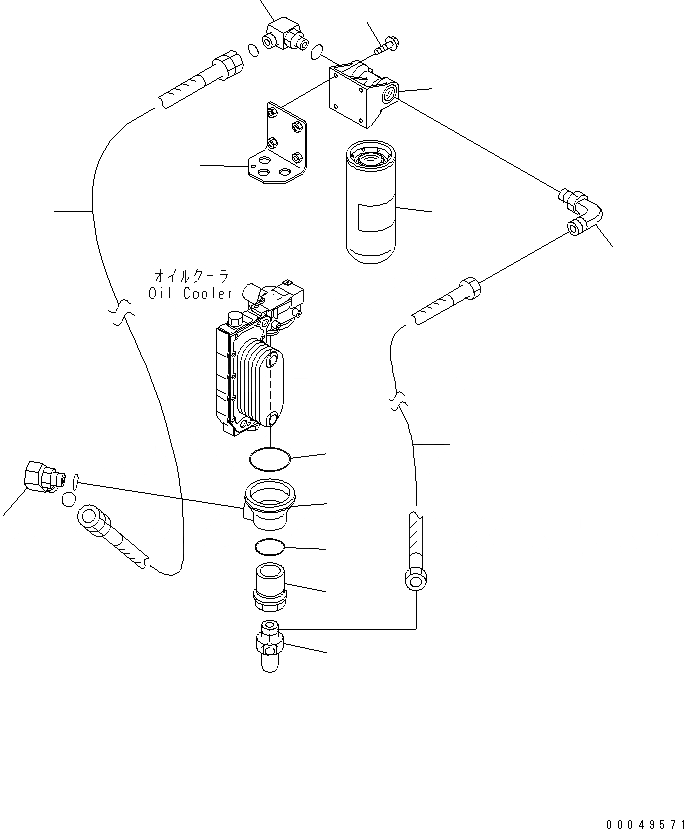 オイルクーラ
Oil Cooler

00049571