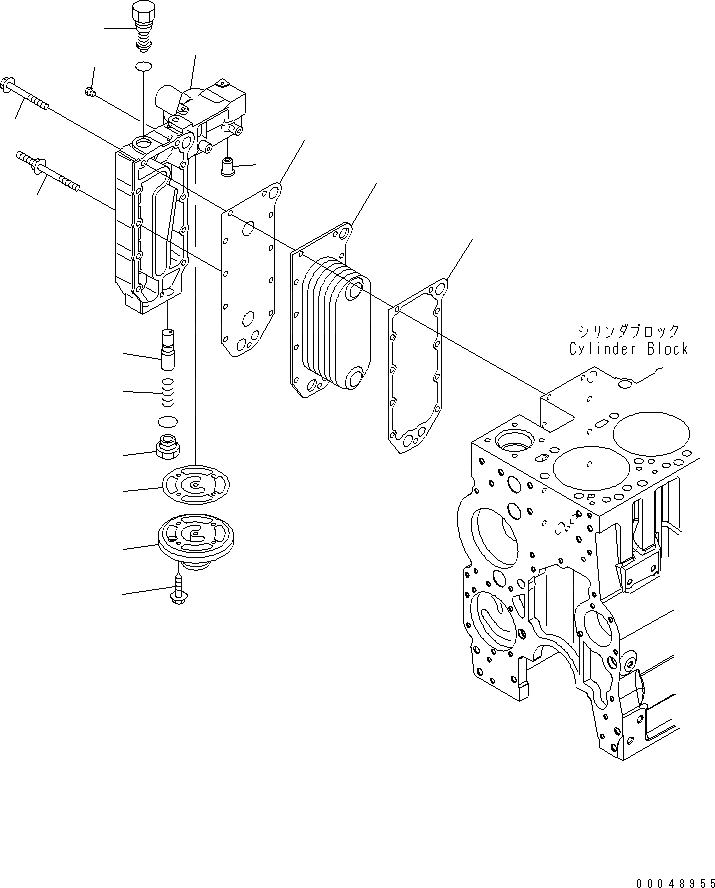 シリンダブロック
Cylinder Block

00048955