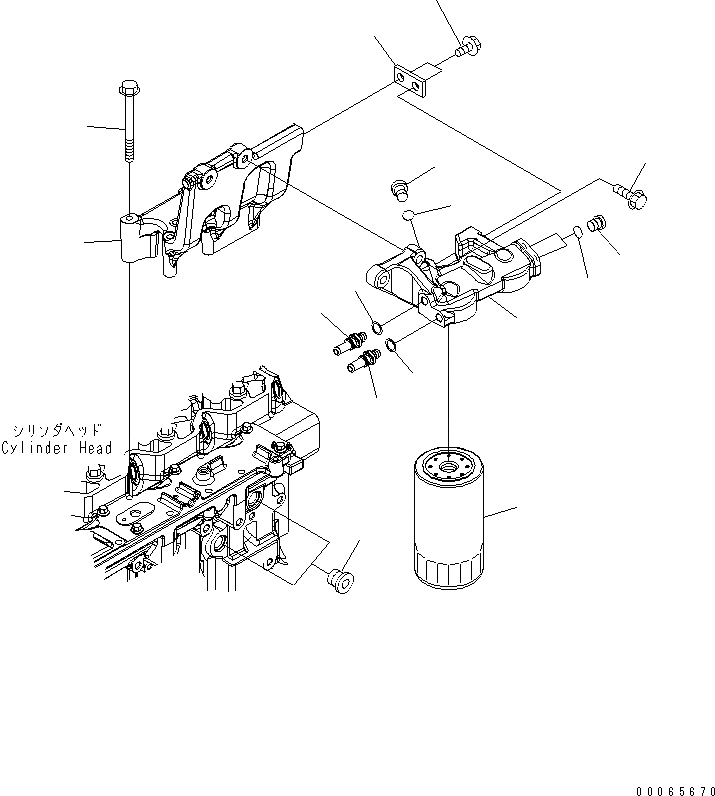 シリンダヘッド
Cylinder Head

00065670