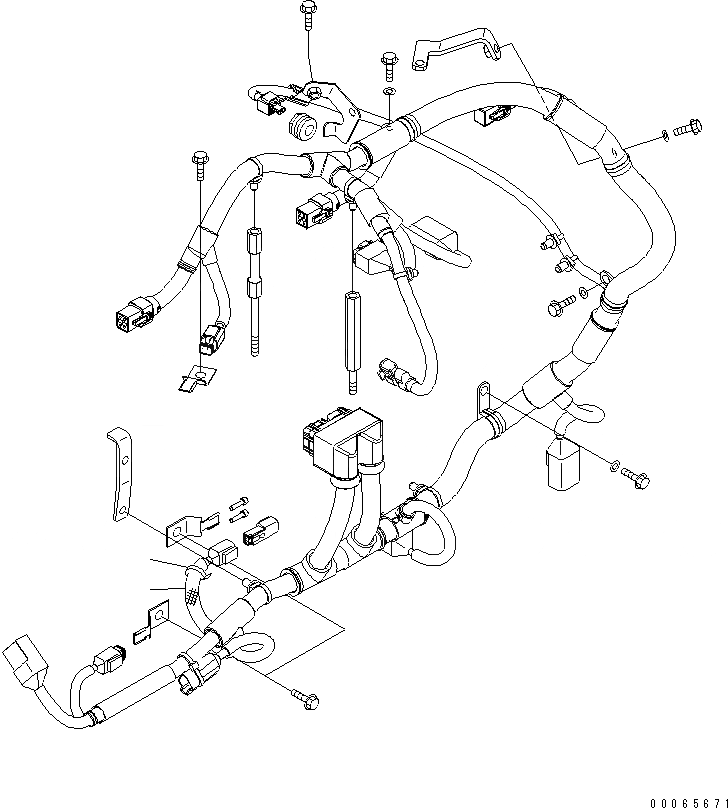 00065671