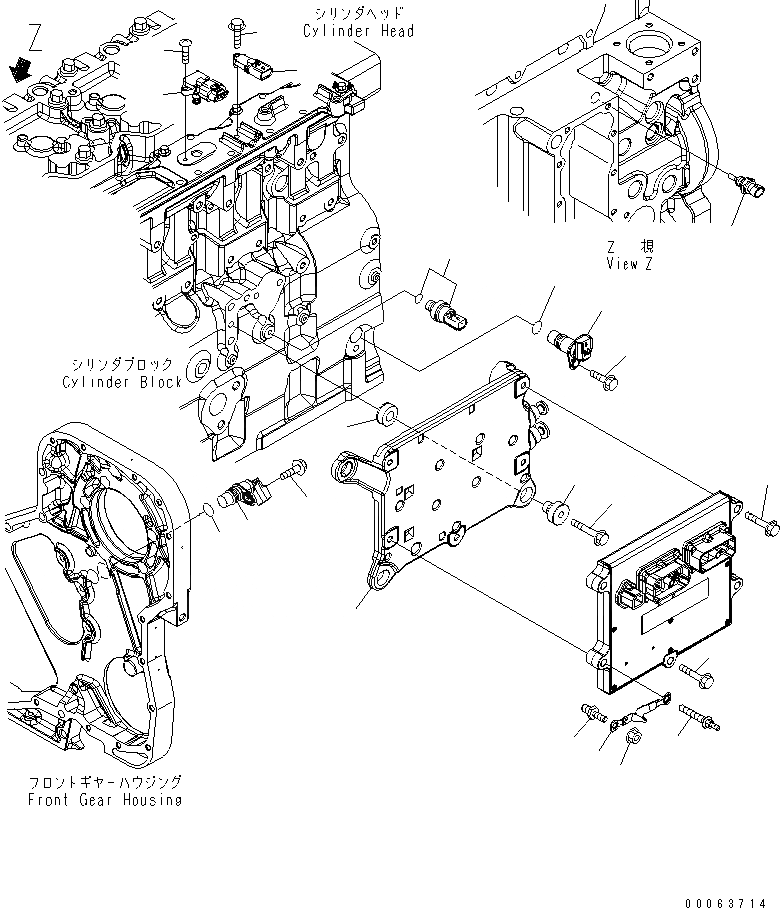 Z

シリンダヘッド
Cylinder Head

Z 視
View Z

シリンダブロック
Cylinder Block

フロントギヤーハウジング
Front Gear Housing

00063714