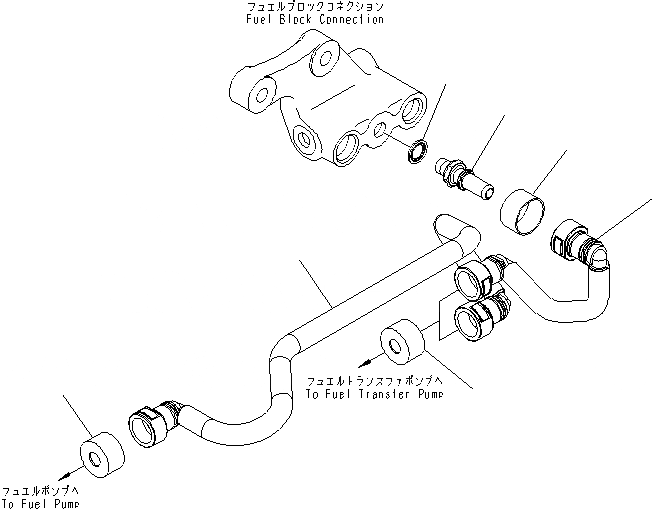 フュエルブロックコネクション
Fuel Block Connection

フュエルトランスファポンプへ
To Fuel Transfer Pump

フュエルポンプへ
To Fuel Pump