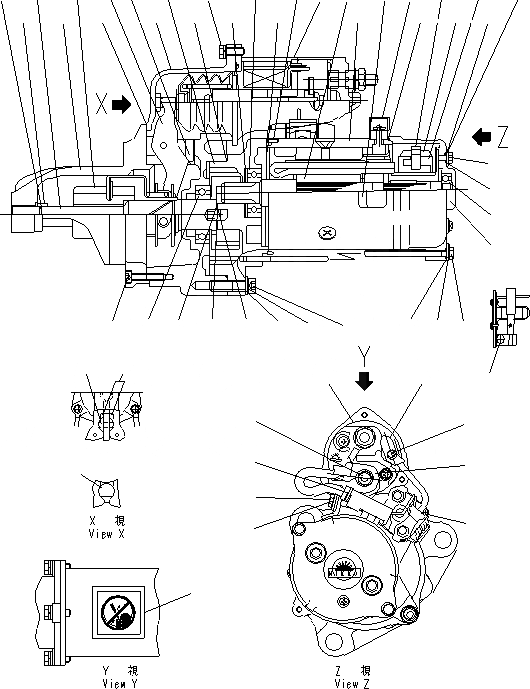 X
Z
Y
X 視
View X
Y 視
View Y
Z 視
View Z